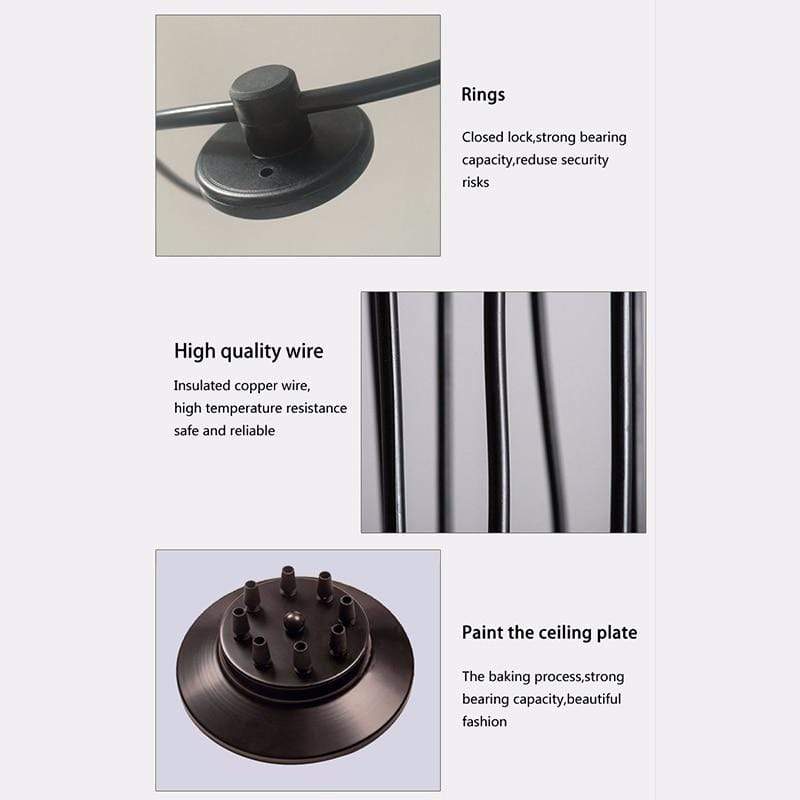 Rings

Closed lock,strong bearing capacity,reduse security risks

High quality wire

Insulated copper wire, high temperature resistance safe and reliable

Paint the ceiling plate

The baking process,strong bearing capacity,beautiful fashion